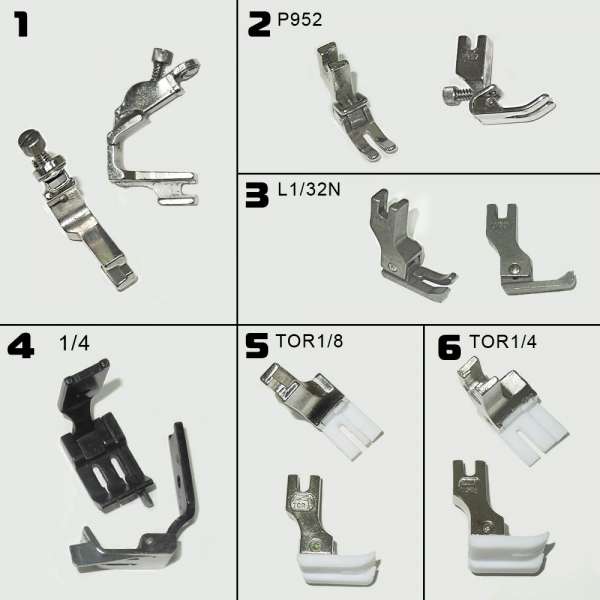 1

2 P952

3 L1/32N

4 1/4

5 TOR1/8

6 TOR1/4